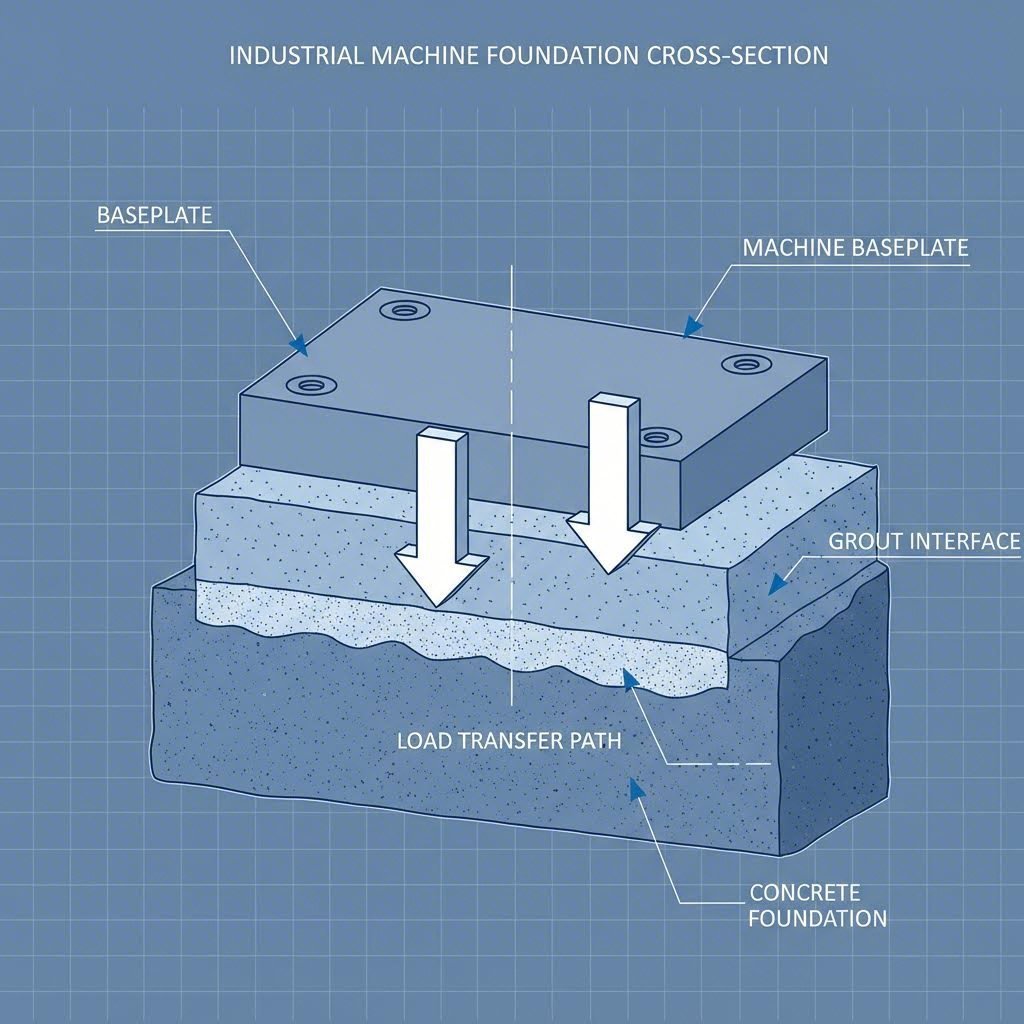 INDUSTRIAL MACHINE FOUNDATION CROSS-SECTION

BASEPLATE

MACHINE BASEPLATE

GROUT INTERFACE

LOAD TRANSFER PATH

CONCRETE FOUNDATION